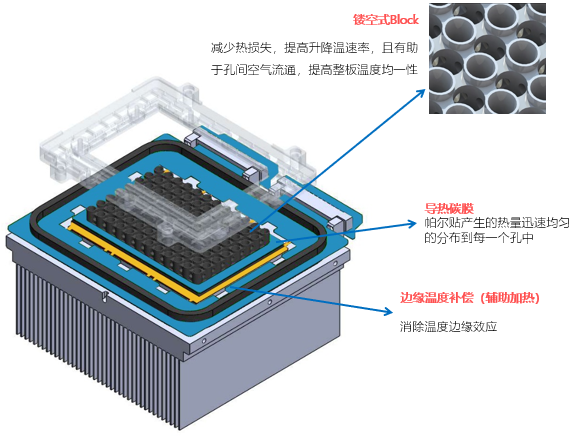 镂空式Block

减少热损失，提高升降温速率，且有助于孔间空气流通，提高整板温度均一性

导热碳膜

帕尔贴产生的热量迅速均匀的分布到每一个孔中

边缘温度补偿（辅助加热）

消除温度边缘效应